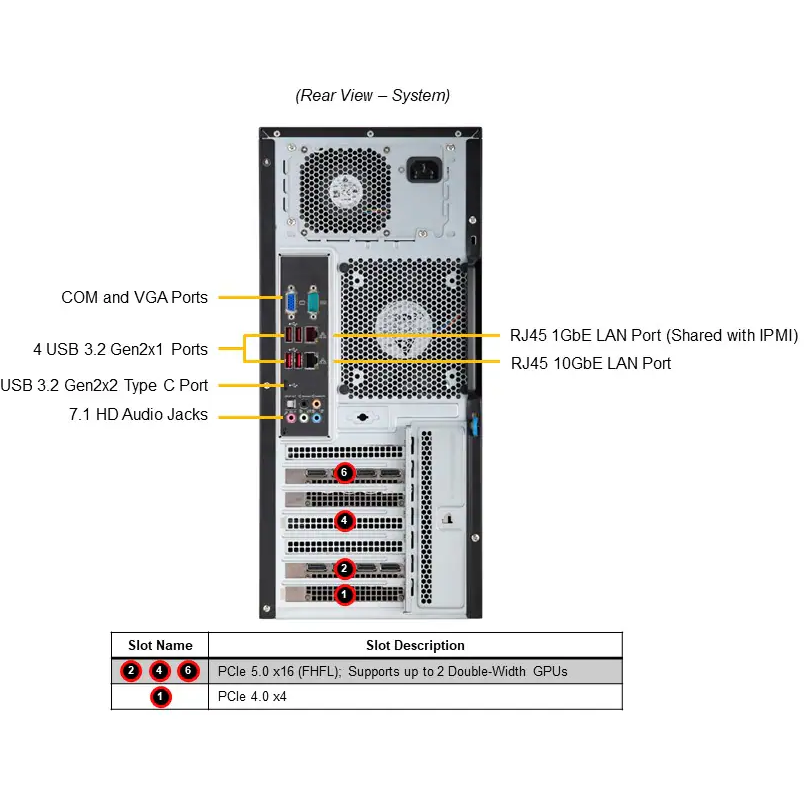 (Rear View – System)

COM and VGA Ports

4 USB 3.2 Gen2x1 Ports

USB 3.2 Gen2x2 Type C Port

7.1 HD Audio Jacks

RJ45 1GbE LAN Port (Shared with IPMI)

RJ45 10GbE LAN Port

6

4

2

1

| Slot Name | Slot Description |
|---|---|
| 2 4 6 | PCIe 5.0 x16 (FHFL); Supports up to 2 Double-Width GPUs |
| 1 | PCIe 4.0 x4 |