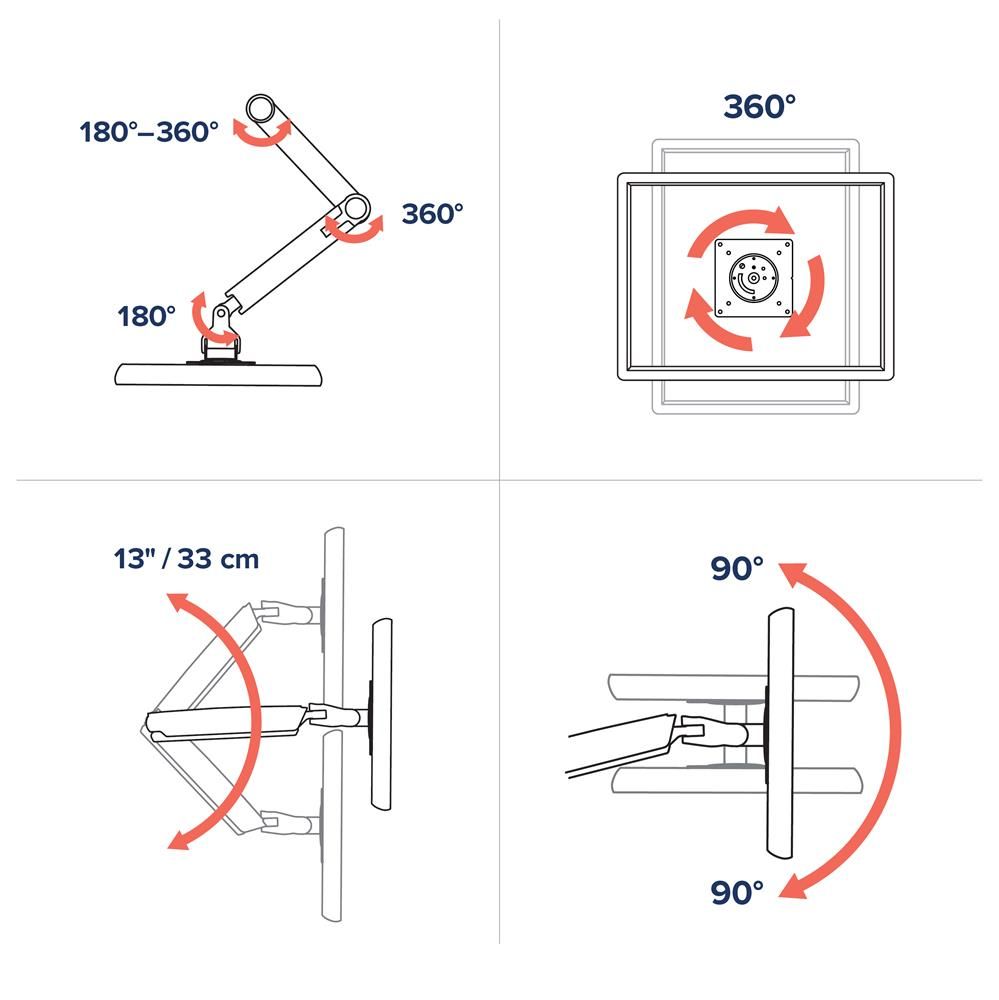 180°–360°

360°

180°

360°

13" / 33 cm

90°

90°