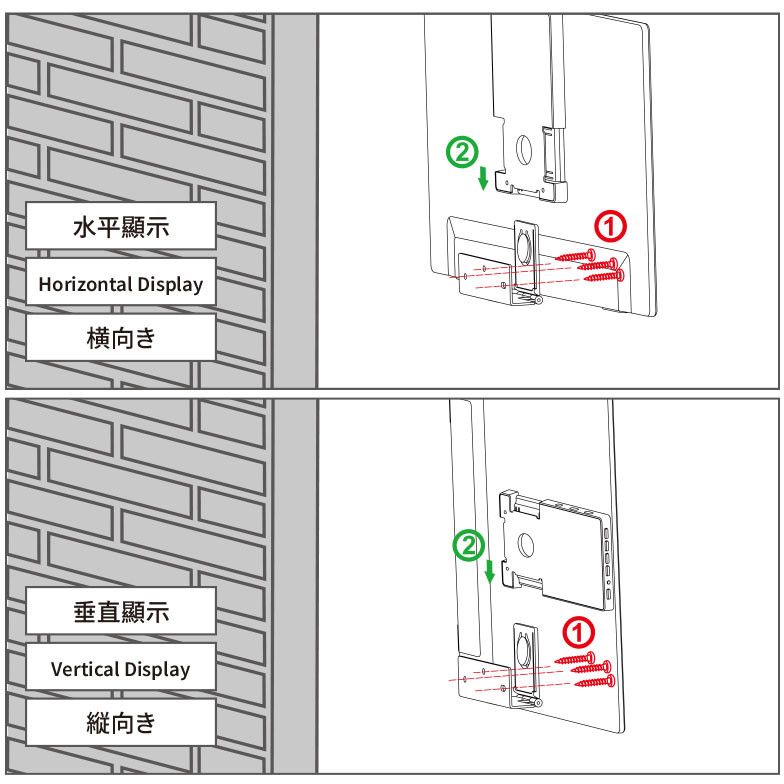 水平顯示

Horizontal Display

横向き

②

①

垂直顯示

Vertical Display

縦向き

②

①