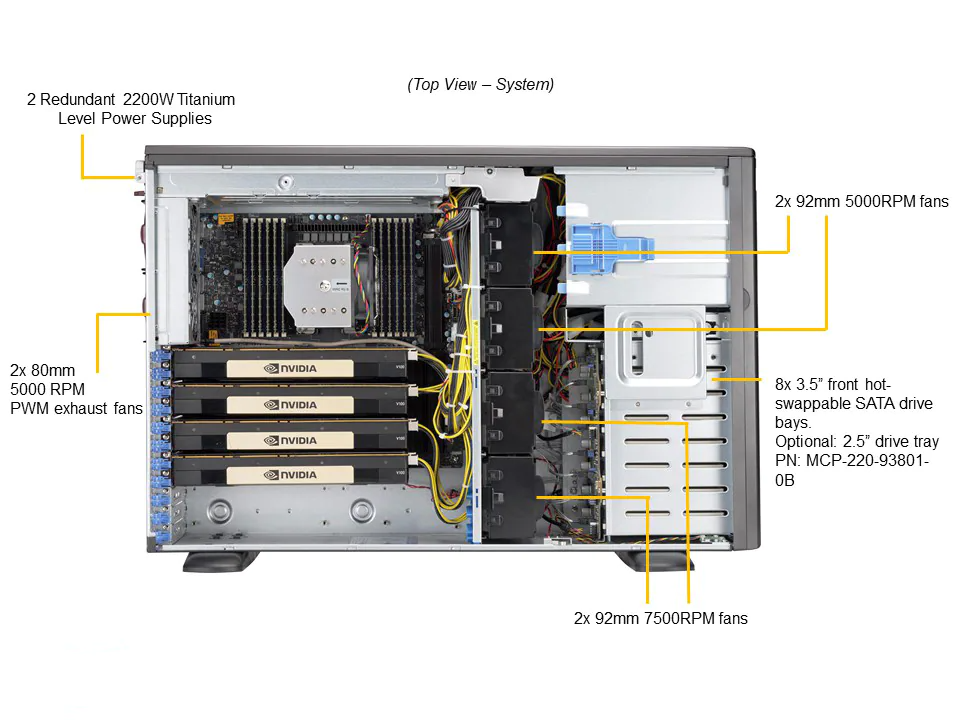 (Top View – System)

2 Redundant 2200W Titanium Level Power Supplies

2x 92mm 5000RPM fans

2x 80mm 5000 RPM PWM exhaust fans

NVIDIA

NVIDIA

NVIDIA

NVIDIA

8x 3.5" front hot-swappable SATA drive bays.
Optional: 2.5" drive tray PN: MCP-220-93801-0B

2x 92mm 7500RPM fans