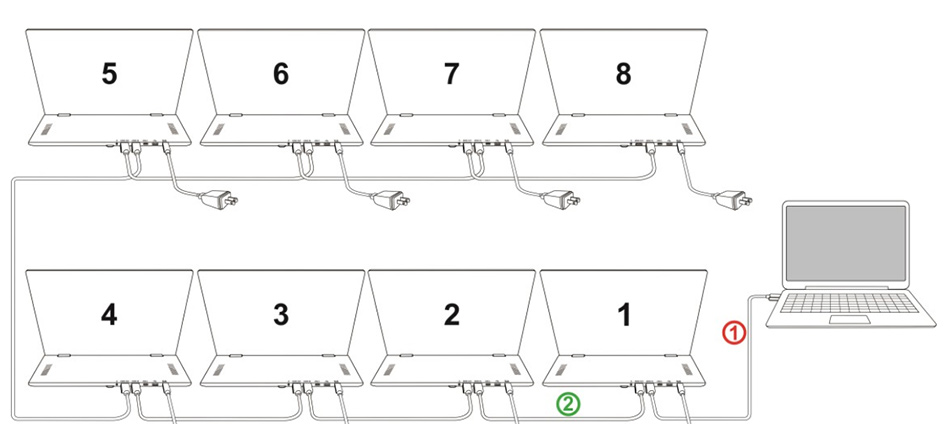 5
6
7
8
4
3
2
1
①
②